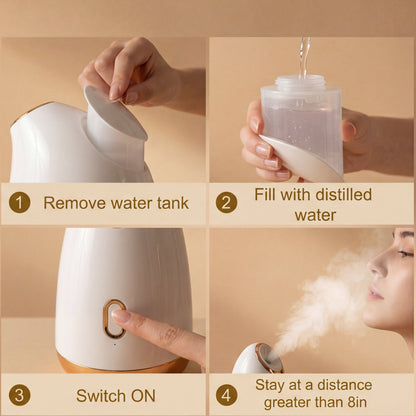 1 Remove water tank

2 Fill with distilled water

3 Switch ON

4 Stay at a distance greater than 8in