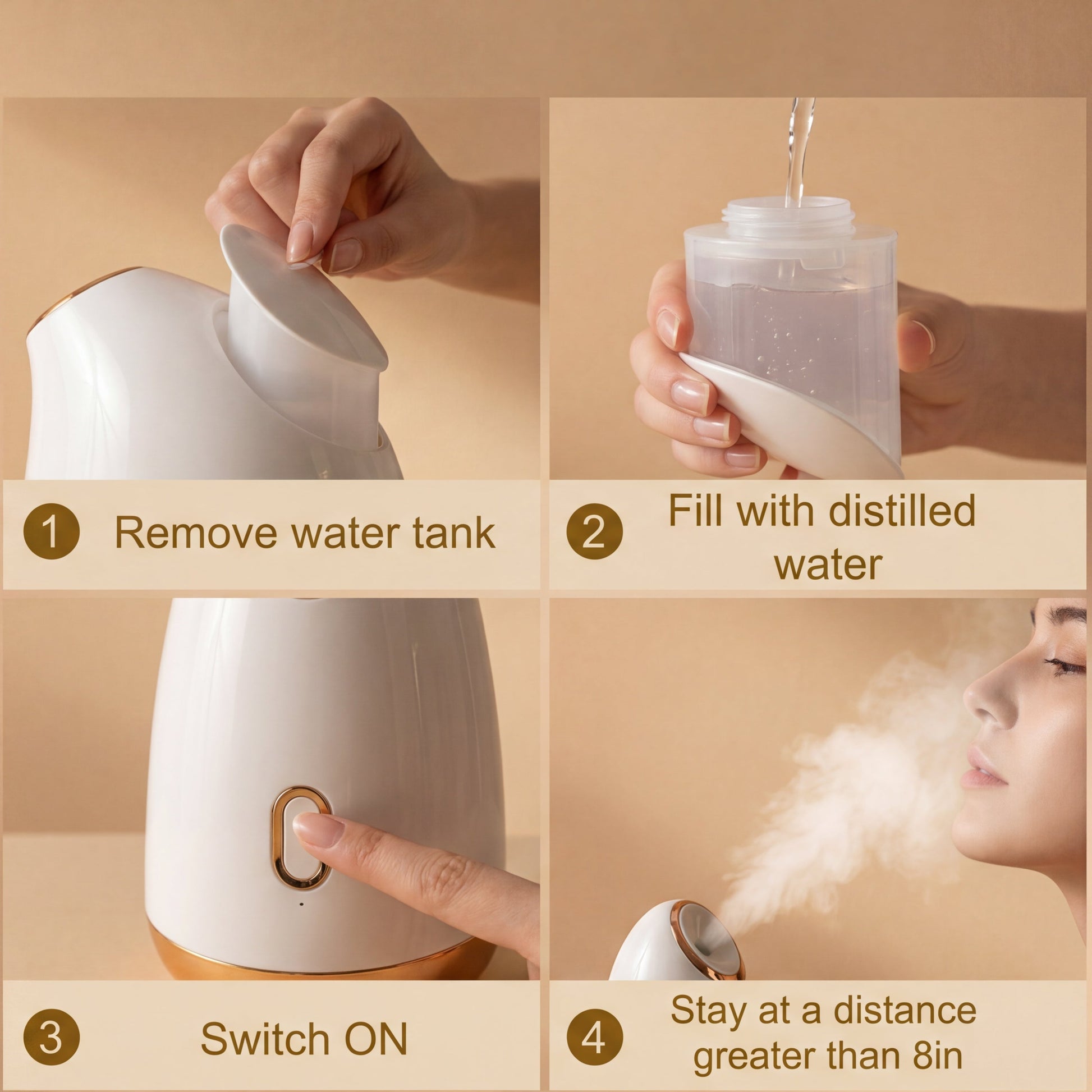 1 Remove water tank

2 Fill with distilled water

3 Switch ON

4 Stay at a distance greater than 8in